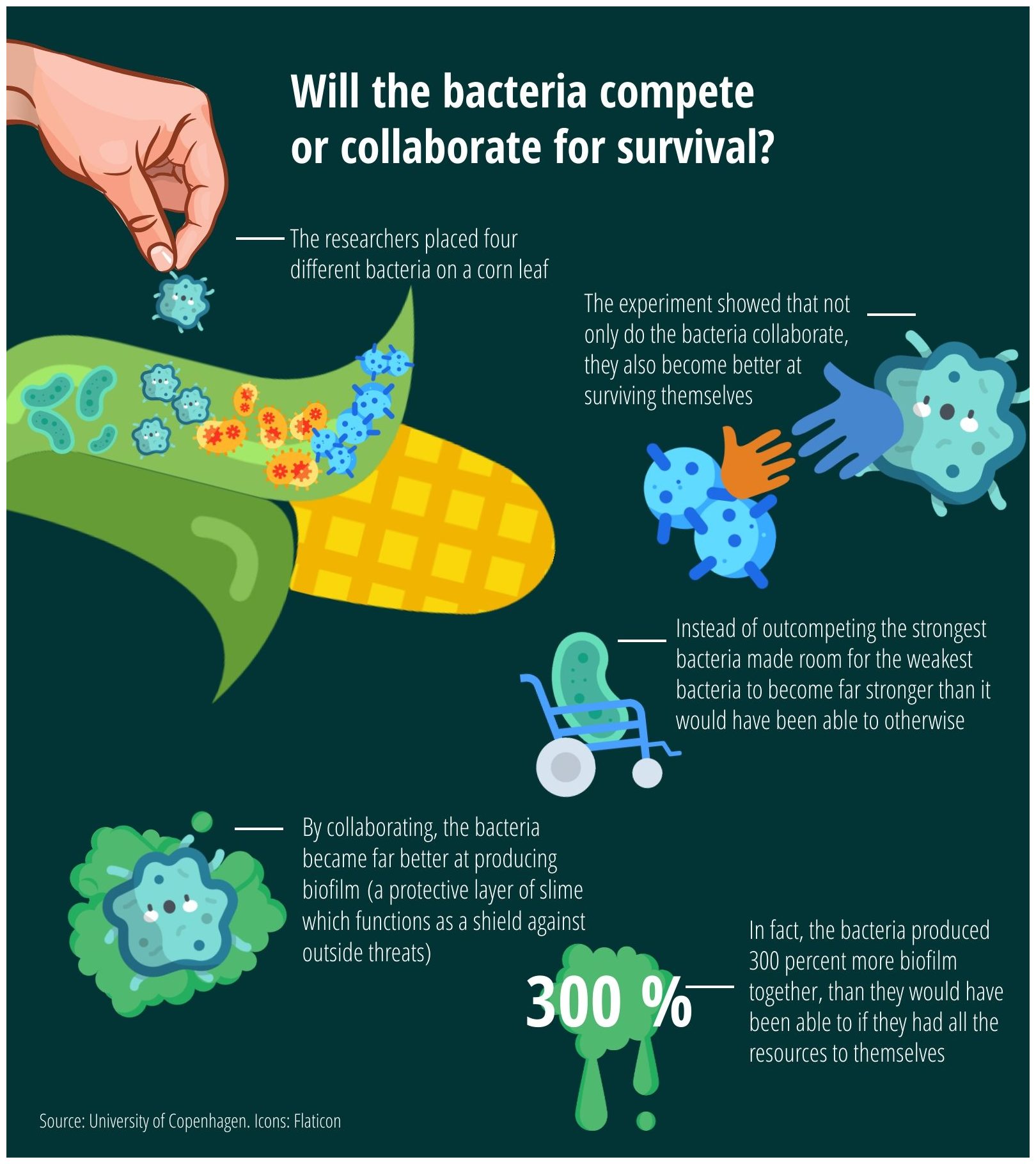 Will the bacteria compete or collaborate for survival?

The researchers placed four different bacteria on a corn leaf

The experiment showed that not only do the bacteria collaborate, they also become better at surviving themselves

Instead of outcompeting the strongest bacteria made room for the weakest bacteria to become far stronger than it would have been able to otherwise

By collaborating, the bacteria became far better at producing biofilm (a protective layer of slime which functions as a shield against outside threats)

300 %

In fact, the bacteria produced 300 percent more biofilm together, than they would have been able to if they had all the resources to themselves

Source: University of Copenhagen. Icons: Flaticon